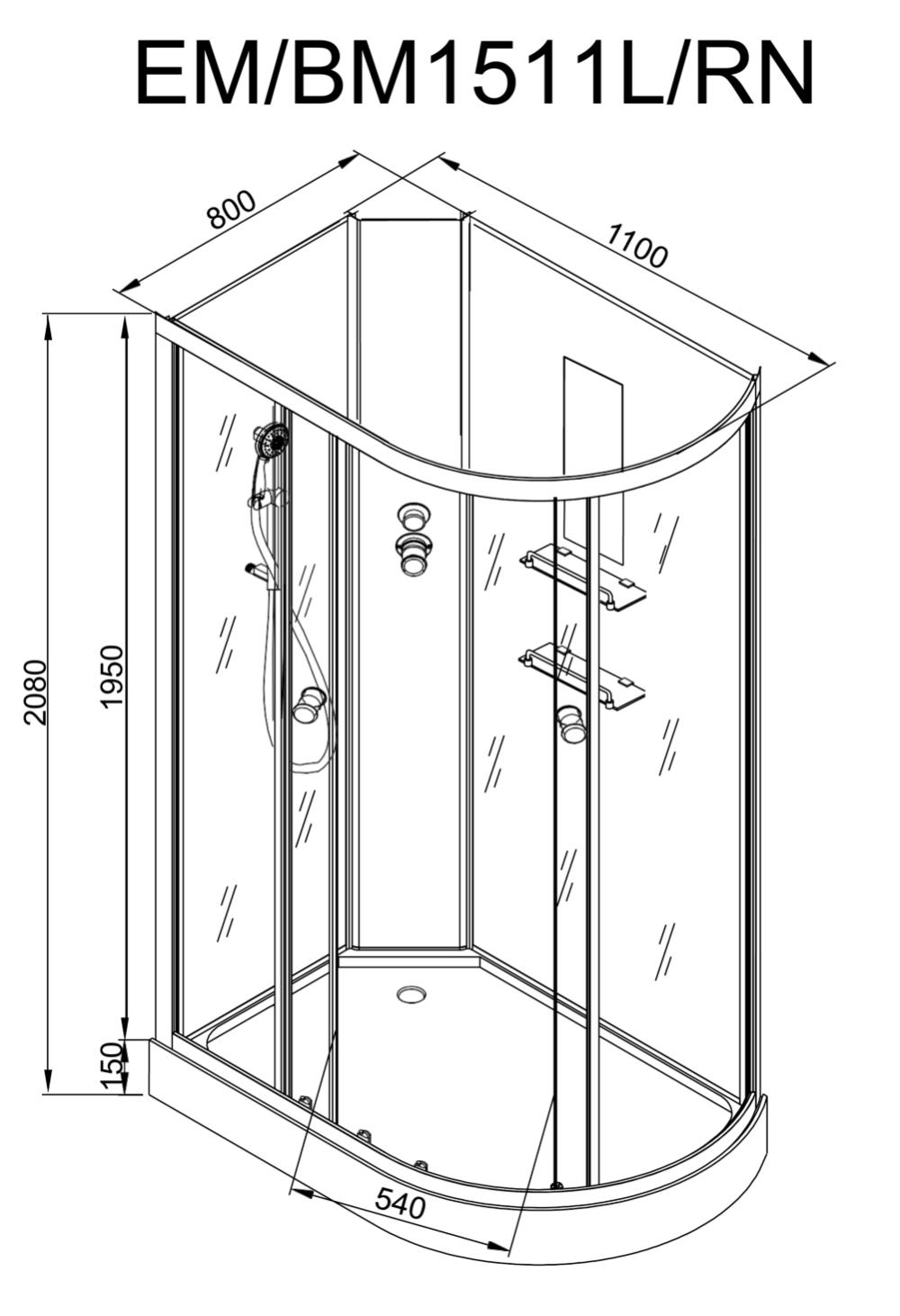 EM/BM1511L/RN

800

1100

2080

1950

150

540