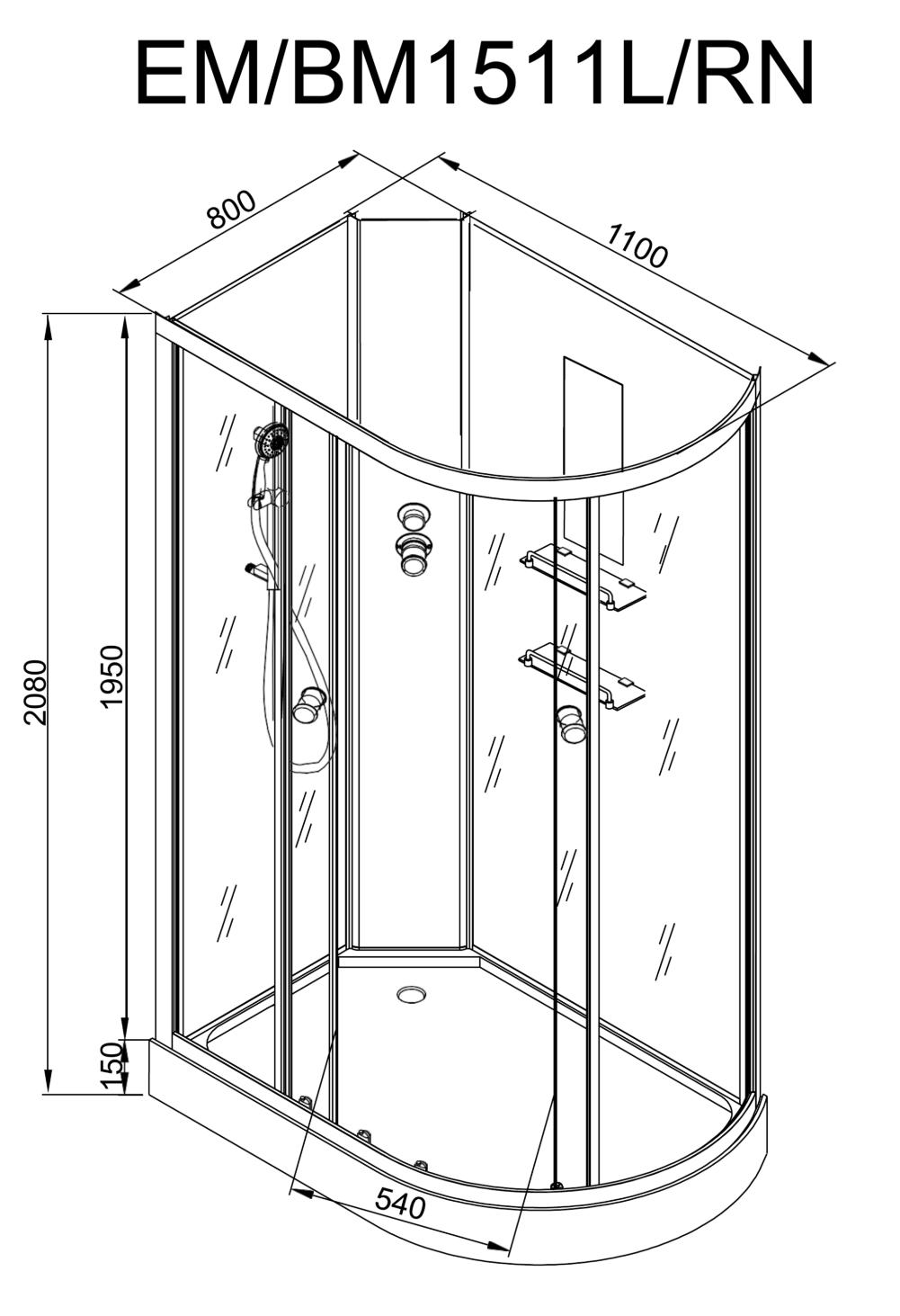 EM/BM1511L/RN

800

1100

2080

1950

150

540