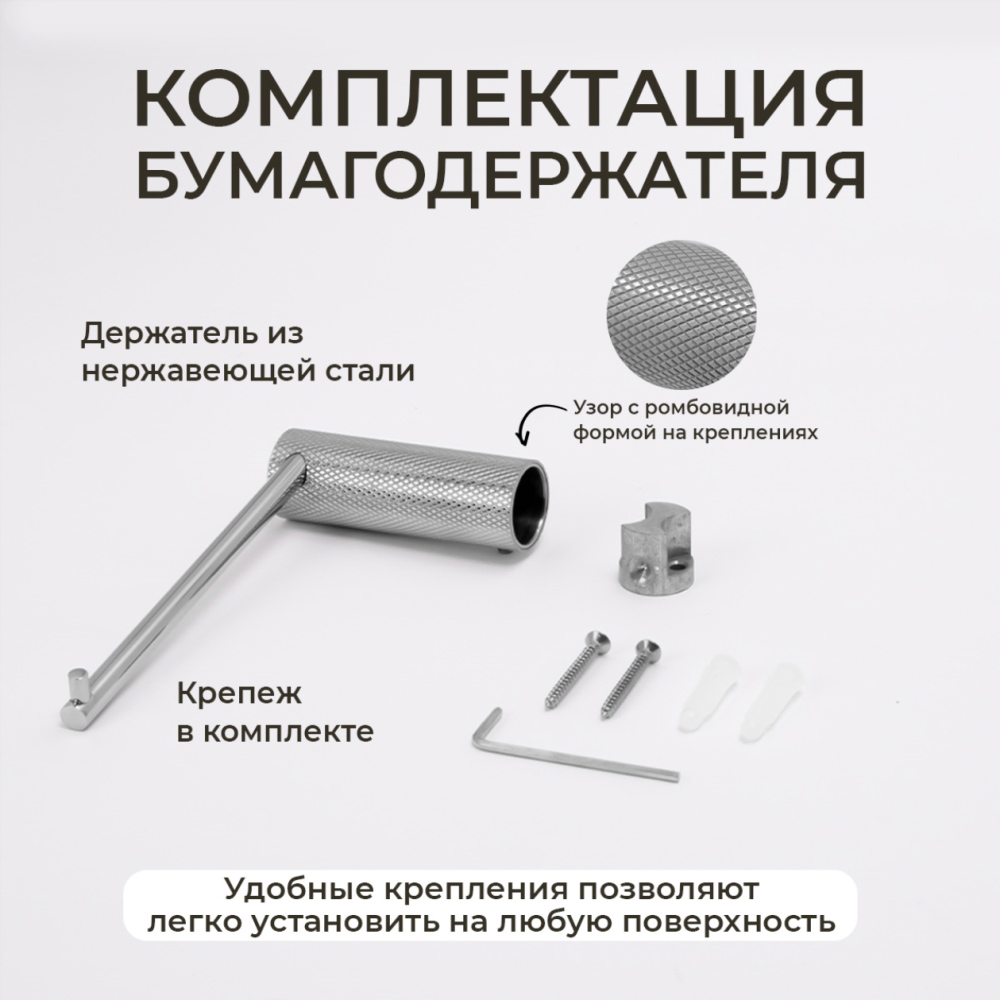 КОМПЛЕКТАЦИЯ БУМАГОДЕРЖАТЕЛЯ

Держатель из нержавеющей стали

Узор с ромбовидной формой на креплениях

Крепеж в комплекте

Удобные крепления позволяют легко установить на любую поверхность