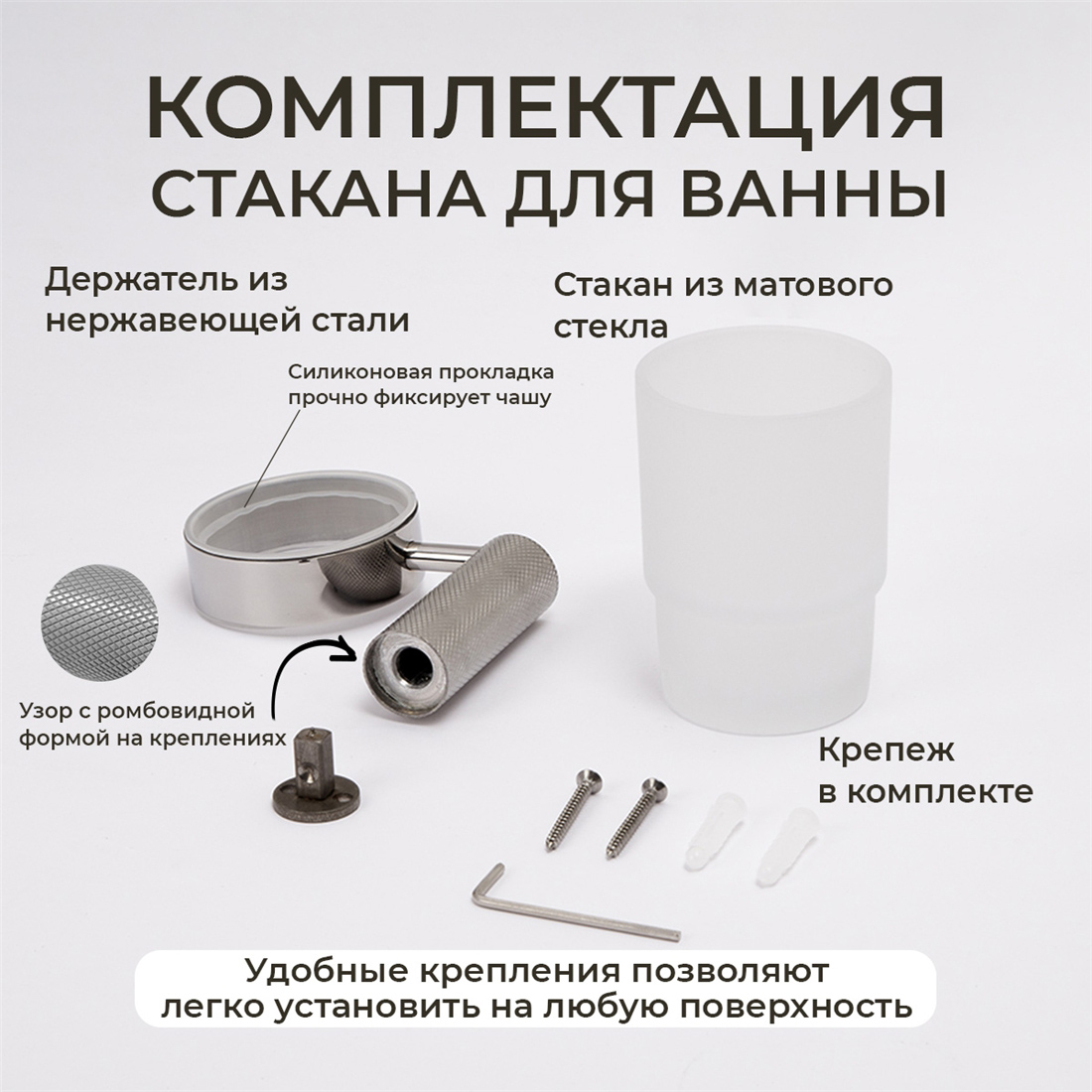 КОМПЛЕКТАЦИЯ
СТАКАНА ДЛЯ ВАННЫ

Держатель из нержавеющей стали

Стакан из матового стекла

Силиконовая прокладка прочно фиксирует чашу

Узор с ромбовидной формой на креплениях

Крепеж в комплекте

Удобные крепления позволяют легко установить на любую поверхность