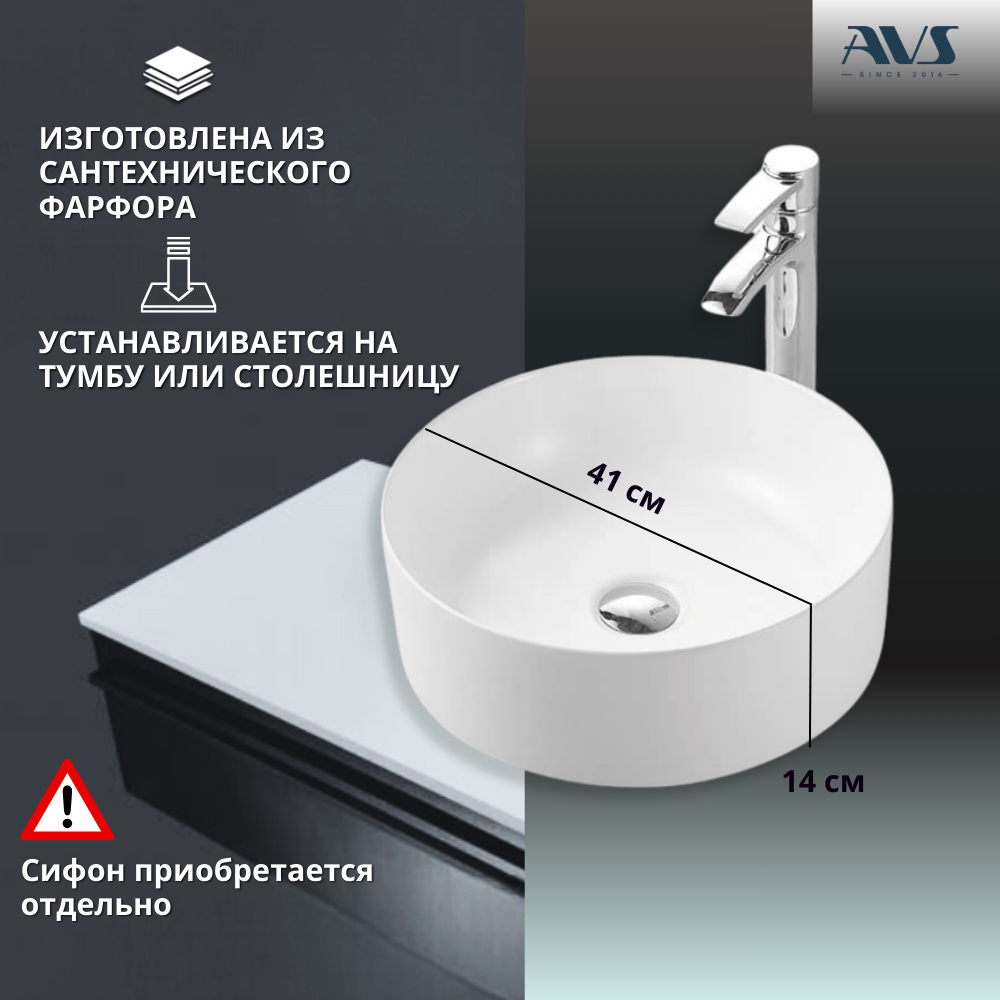 AVS
SINCE 2016

ИЗГОТОВЛЕНА ИЗ САНТЕХНИЧЕСКОГО ФАРФОРА

УСТАНАВЛИВАЕТСЯ НА ТУМБУ ИЛИ СТОЛЕШНИЦУ

41 см

14 см

Сифон приобретается отдельно