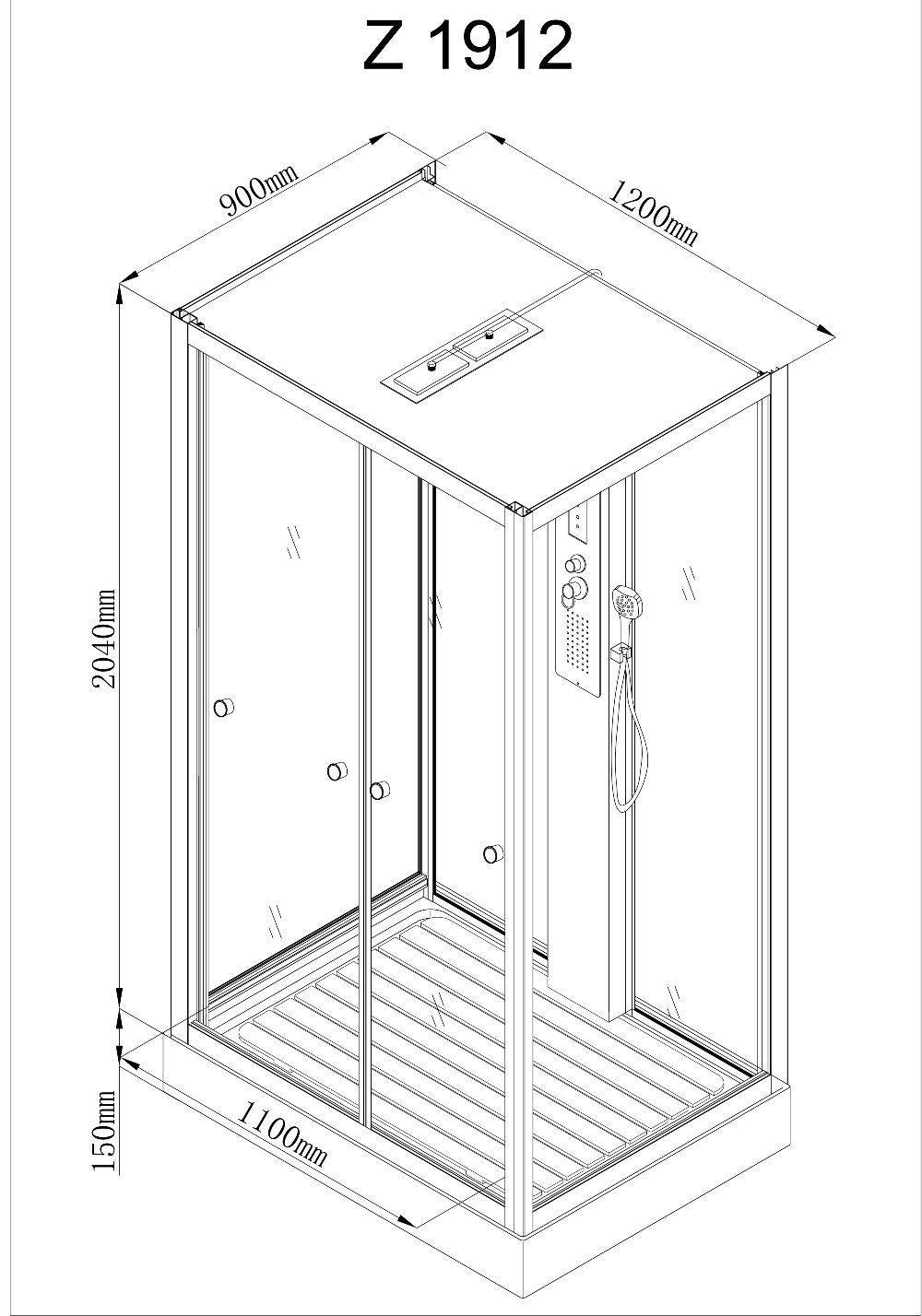 Z 1912

900mm

1200mm

2040mm

150mm

1100mm