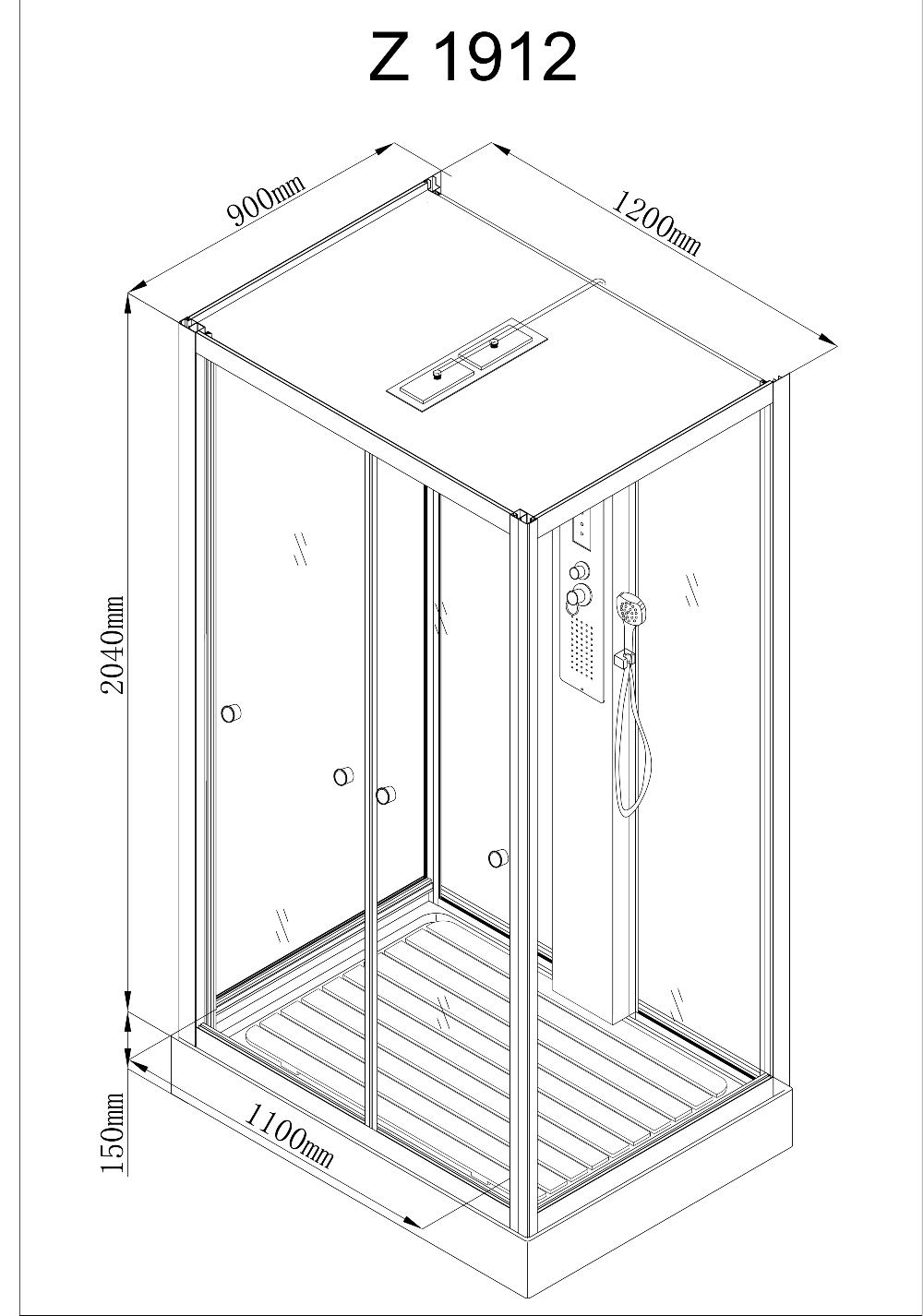 Z 1912

900mm

1200mm

2040mm

150mm

1100mm