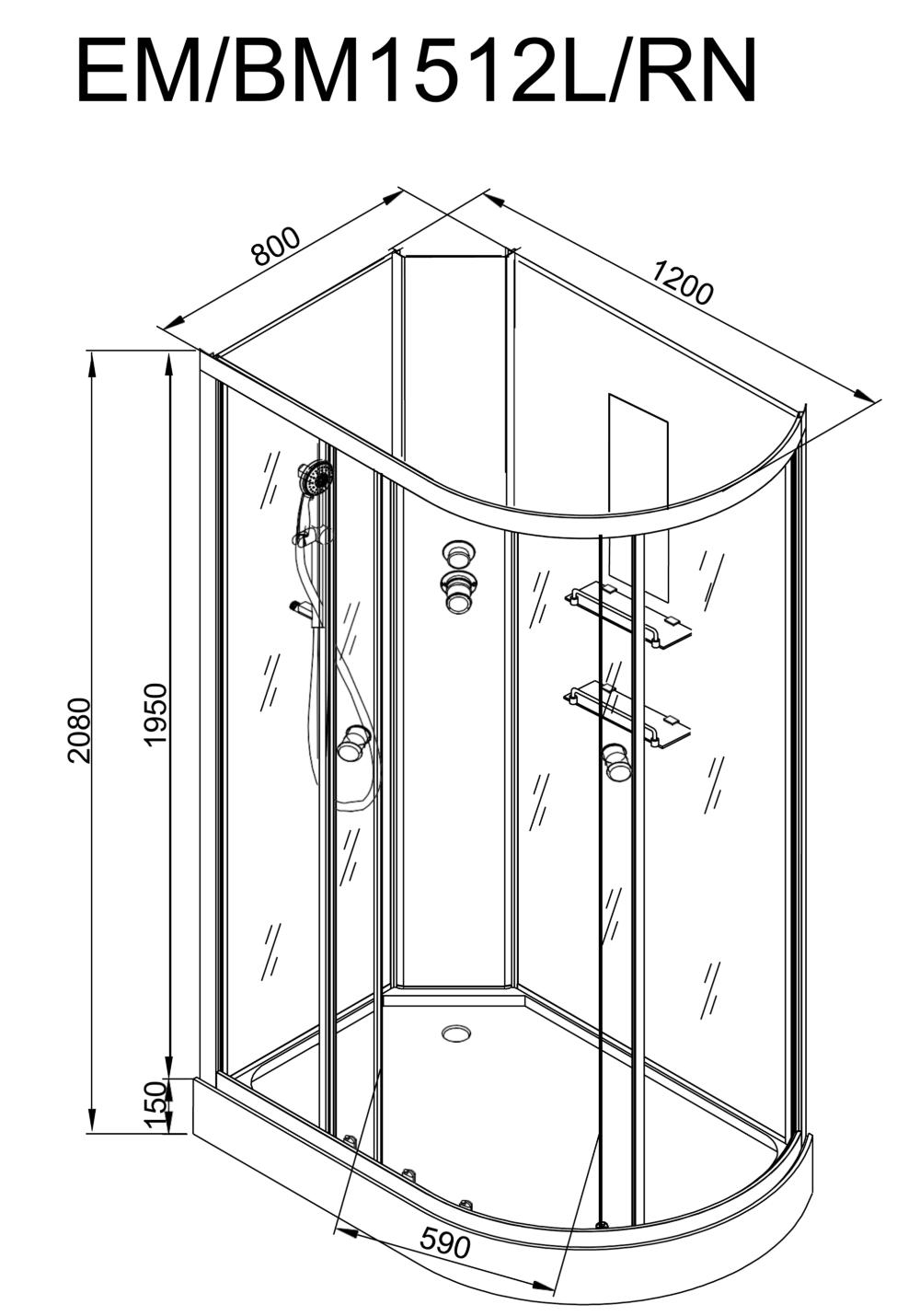 EM/BM1512L/RN

800

1200

2080

1950

150

590