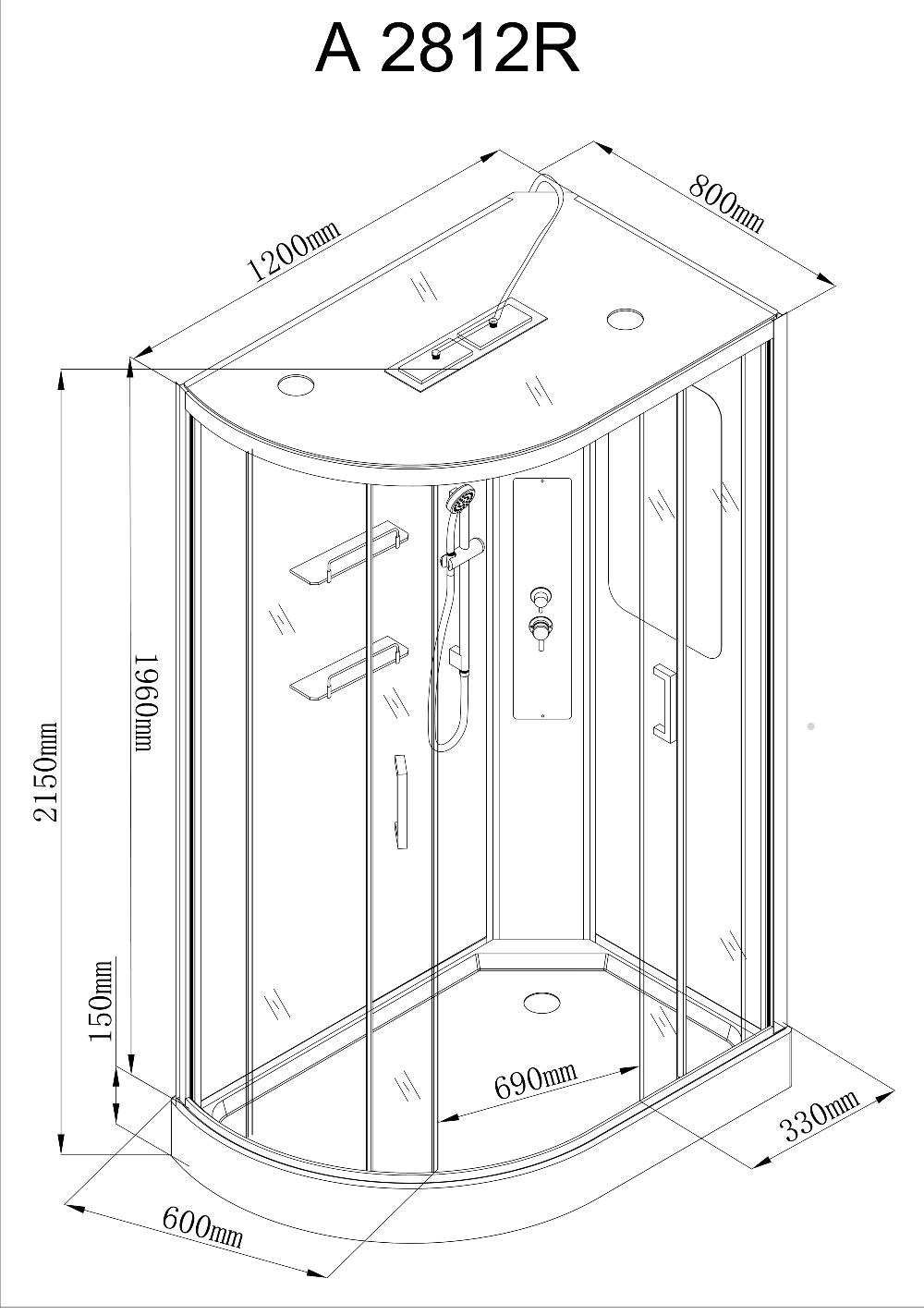 A 2812R

1200mm

800mm

2150mm

1960mm

150mm

690mm

330mm

600mm