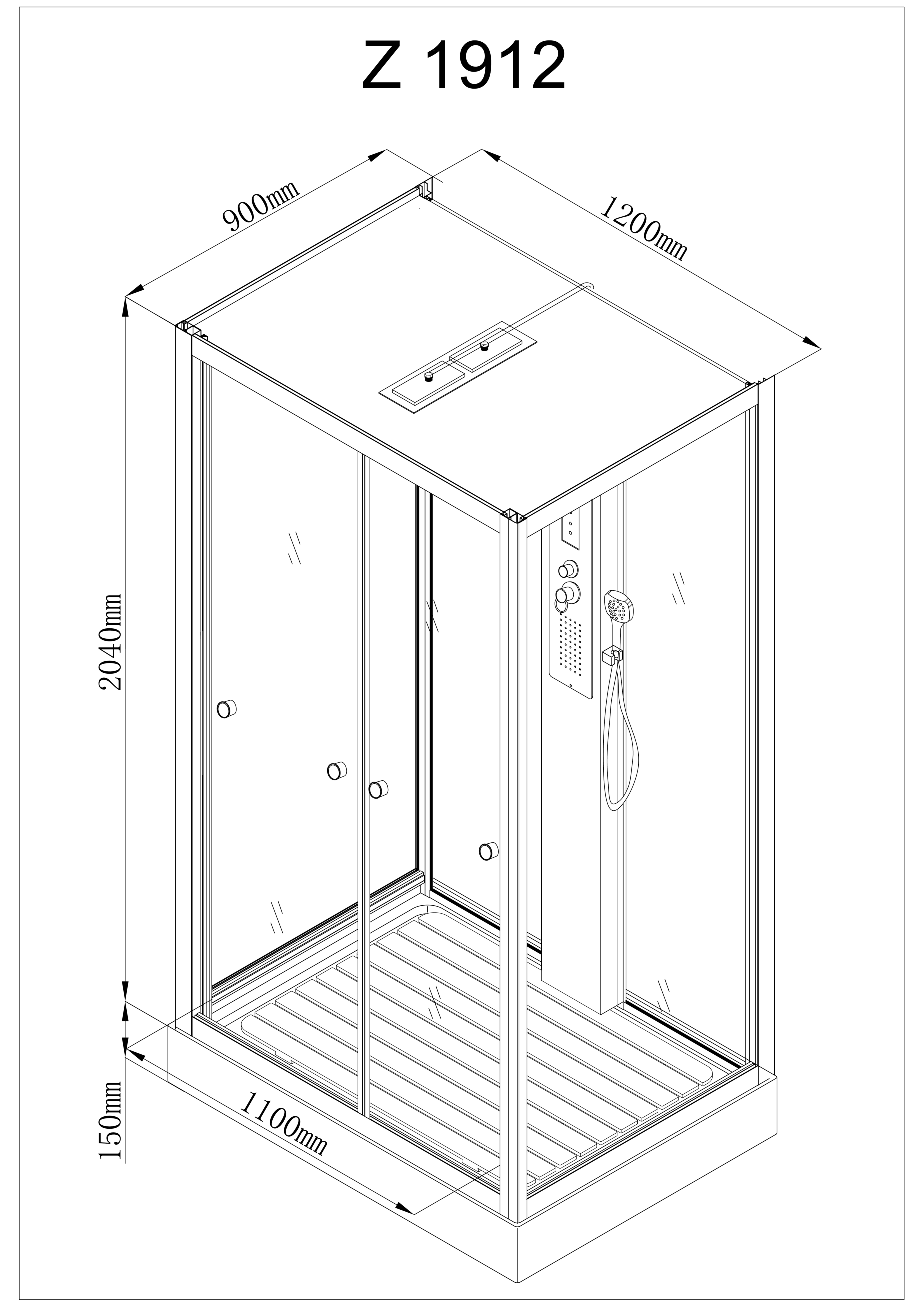 Z 1912

900mm

1200mm

2040mm

150mm

1100mm