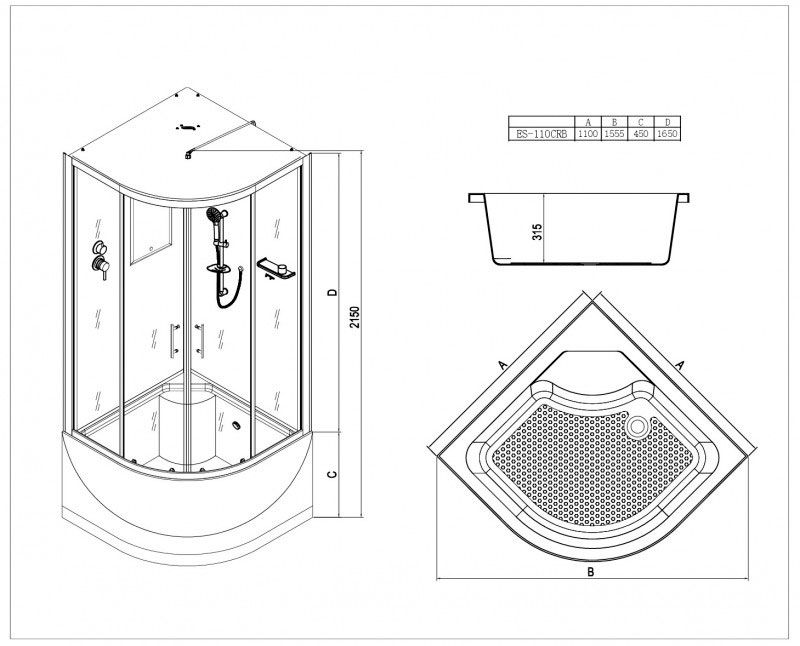 D
2150
C

|  | A | B | C | D |
|---|---|---|---|---|
| ES-110CRB | 1100 | 1555 | 450 | 1650 |

315

A
A
B